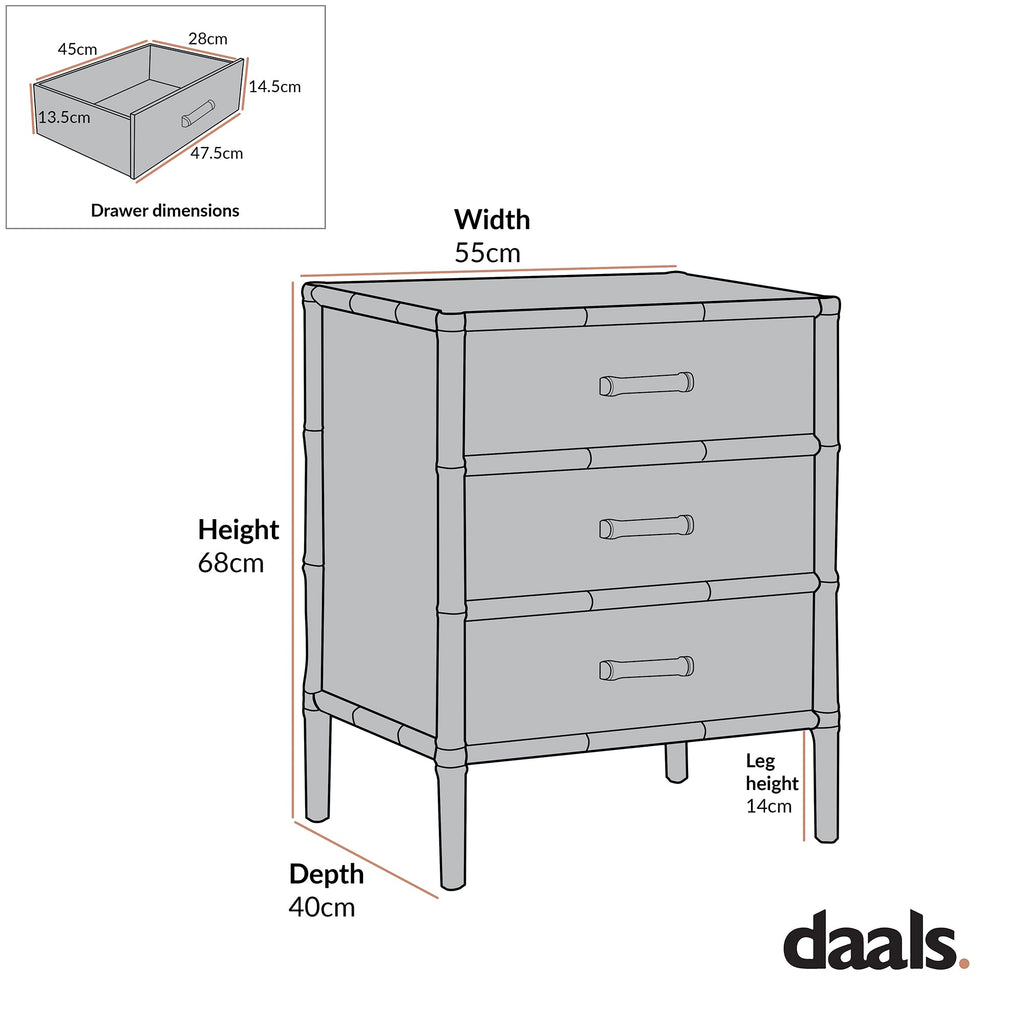 45cm
28cm
14.5cm
13.5cm
47.5cm
Drawer dimensions

Width
55cm

Height
68cm

Leg height
14cm

Depth
40cm

daals.