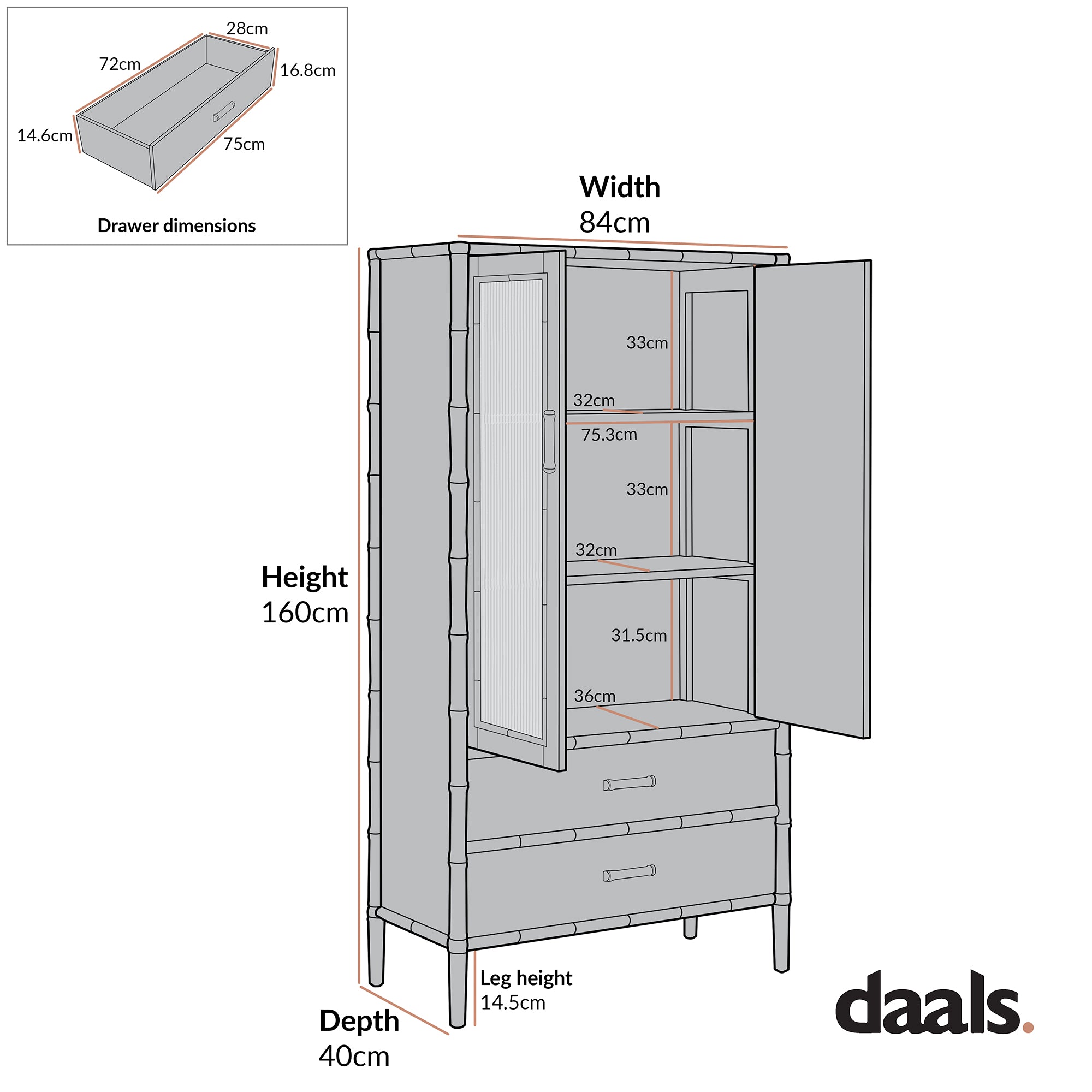 28cm
72cm
16.8cm
14.6cm
75cm
Drawer dimensions

Width
84cm

33cm
32cm
75.3cm
33cm
32cm
31.5cm
36cm

Height
160cm

Leg height
14.5cm

Depth
40cm

daals.