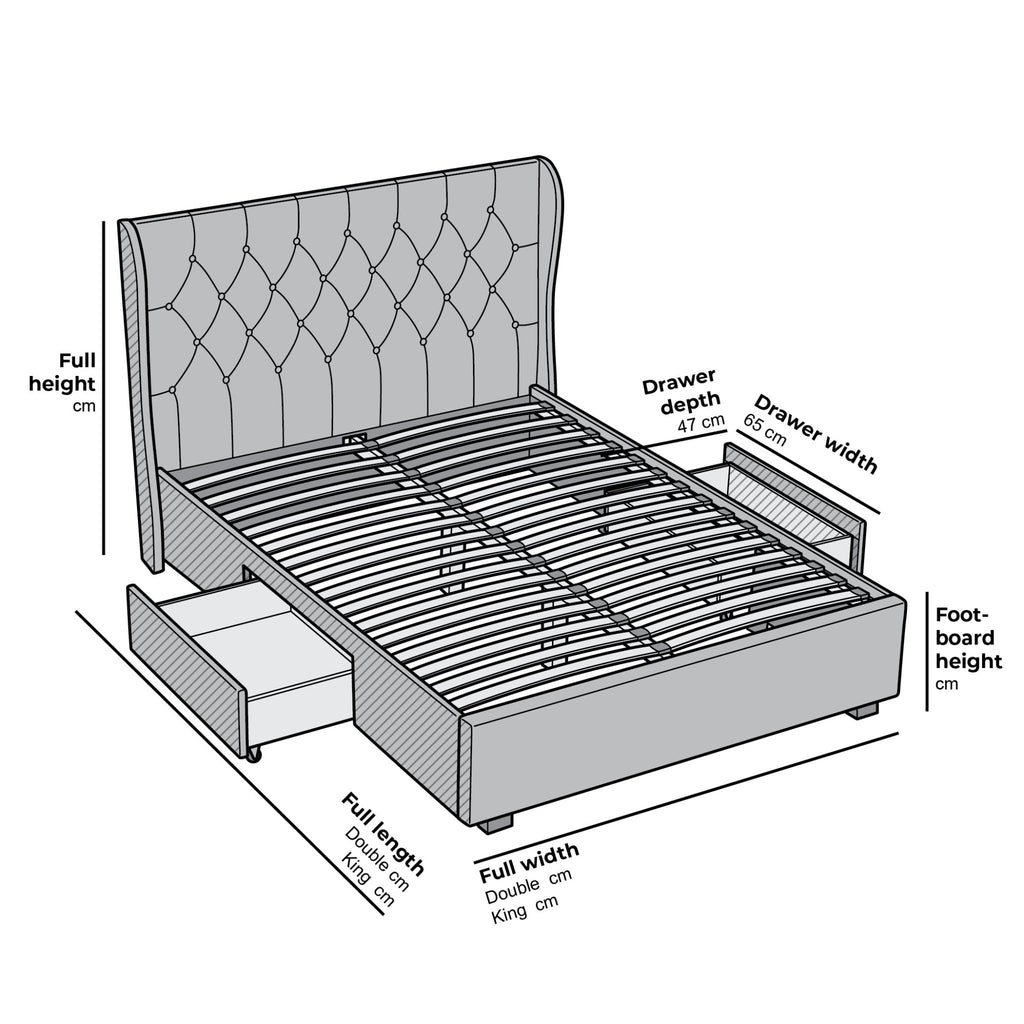 Full height
cm

Drawer depth
47 cm

Drawer width
65 cm

Foot-board height
cm

Full length
Double cm
King cm

Full width
Double cm
King cm