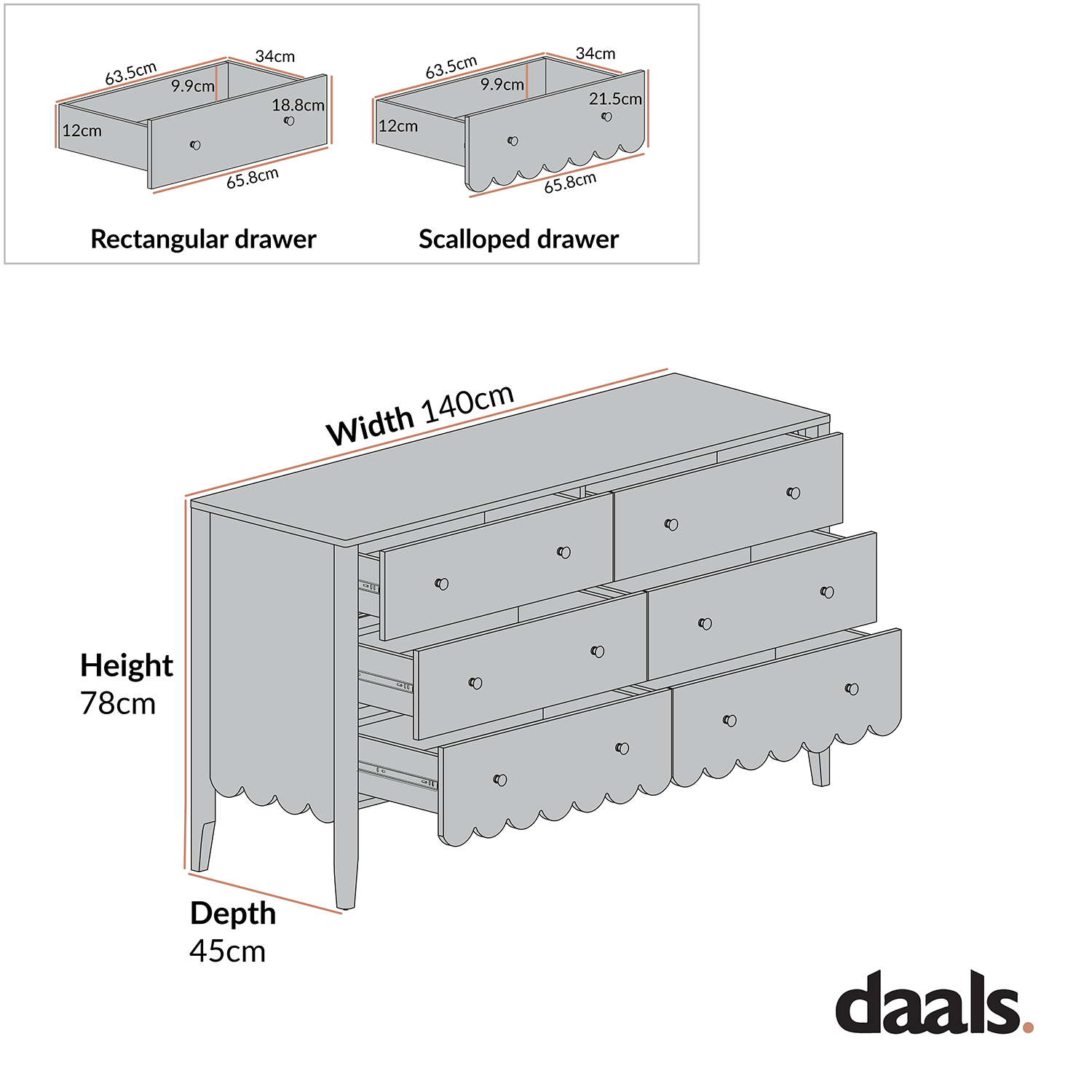 63.5cm
34cm
9.9cm
18.8cm
12cm
65.8cm

Rectangular drawer

63.5cm
34cm
9.9cm
21.5cm
12cm
65.8cm

Scalloped drawer

Width 140cm

Height
78cm

Depth
45cm

daals.